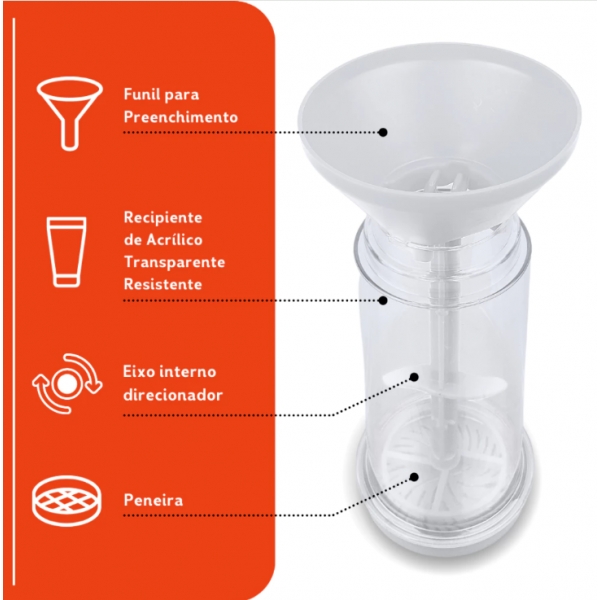 Funil para Preenchimento

Recipiente de Acrílico Transparente Resistente

Eixo interno direcionador

Peneira