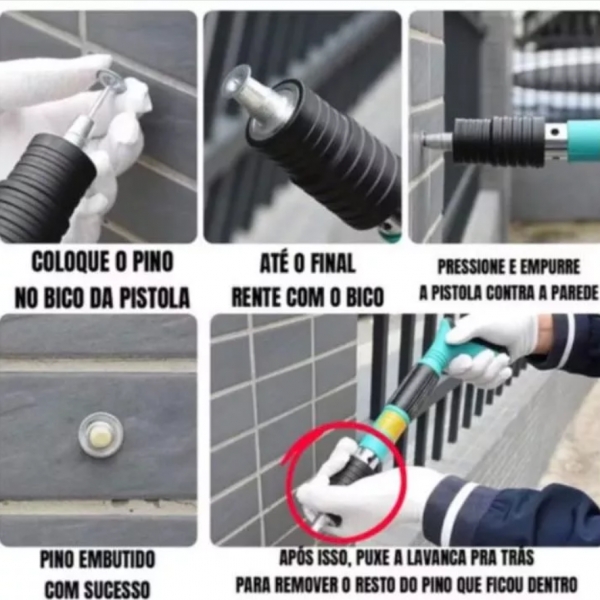 COLOQUE O PINO NO BICO DA PISTOLA

ATÉ O FINAL RENTE COM O BICO

PRESSIONE E EMPURRE A PISTOLA CONTRA A PAREDE

PINO EMBUTIDO COM SUCESSO

APÓS ISSO, PUXE A LAVANCA PRA TRÁS PARA REMOVER O RESTO DO PINO QUE FICOU DENTRO