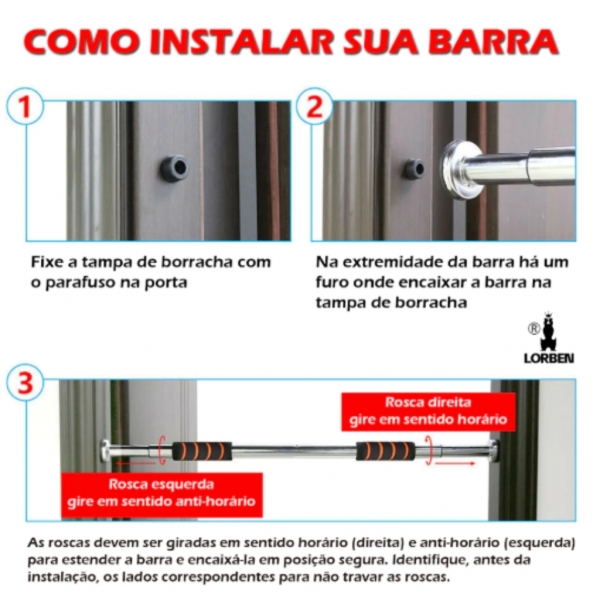 COMO INSTALAR SUA BARRA

1

Fixe a tampa de borracha com o parafuso na porta

2

Na extremidade da barra há um furo onde encaixar a barra na tampa de borracha

®
LORBEN

3

Rosca direita
gire em sentido horário

Rosca esquerda
gire em sentido anti-horário

As roscas devem ser giradas em sentido horário (direita) e anti-horário (esquerda) para estender a barra e encaixá-la em posição segura. Identifique, antes da instalação, os lados correspondentes para não travar as roscas.