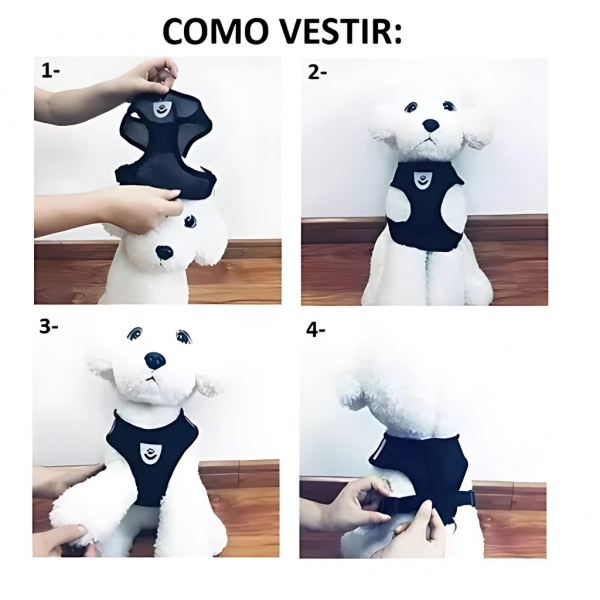 COMO VESTIR:

1-

2-

3-

4-