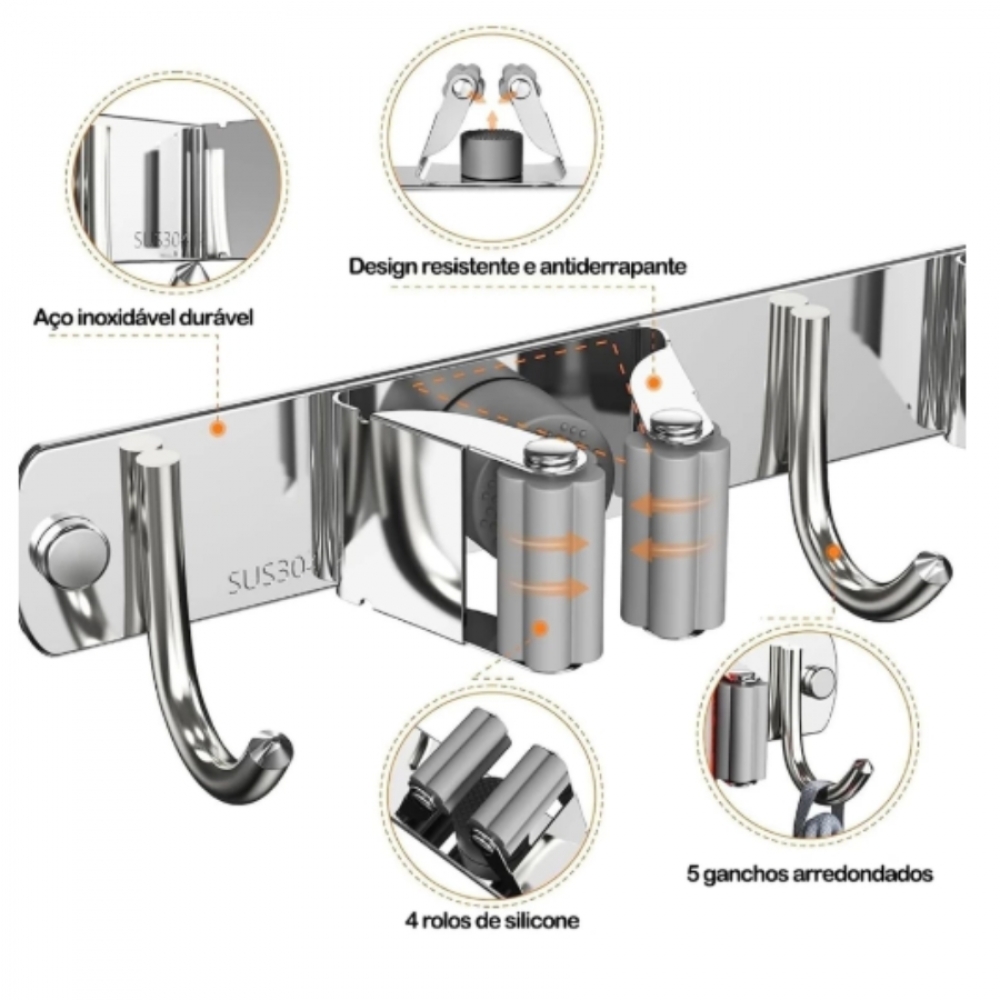 SUS304

Design resistente e antiderrapante

Aço inoxidável durável

SUS304

5 ganchos arredondados

4 rolos de silicone