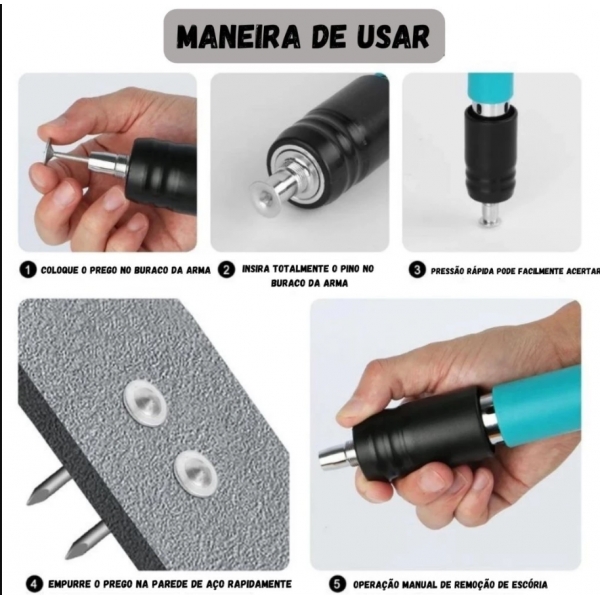 MANEIRA DE USAR

1 COLOQUE O PREGO NO BURACO DA ARMA

2 INSIRA TOTALMENTE O PINO NO BURACO DA ARMA

3 PRESSÃO RÁPIDA PODE FACILMENTE ACERTAR

4 EMPURRE O PREGO NA PAREDE DE AÇO RAPIDAMENTE

5 OPERAÇÃO MANUAL DE REMOÇÃO DE ESCÓRIA