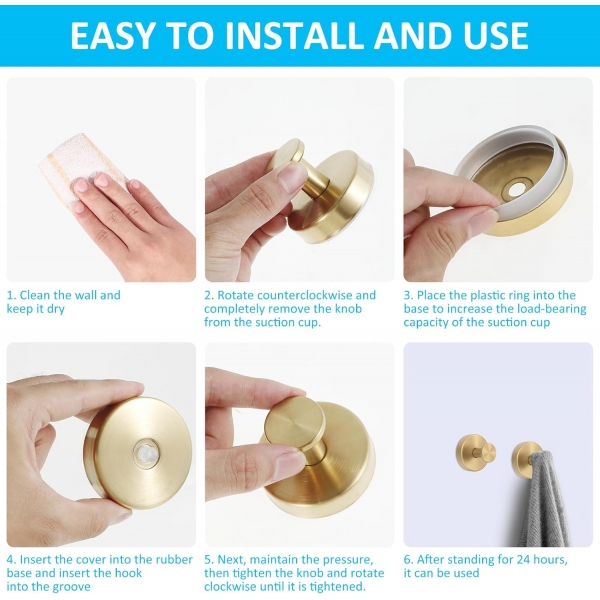 EASY TO INSTALL AND USE

1. Clean the wall and keep it dry

2. Rotate counterclockwise and completely remove the knob from the suction cup.

3. Place the plastic ring into the base to increase the load-bearing capacity of the suction cup

4. Insert the cover into the rubber base and insert the hook into the groove

5. Next, maintain the pressure, then tighten the knob and rotate clockwise until it is tightened.

6. After standing for 24 hours, it can be used