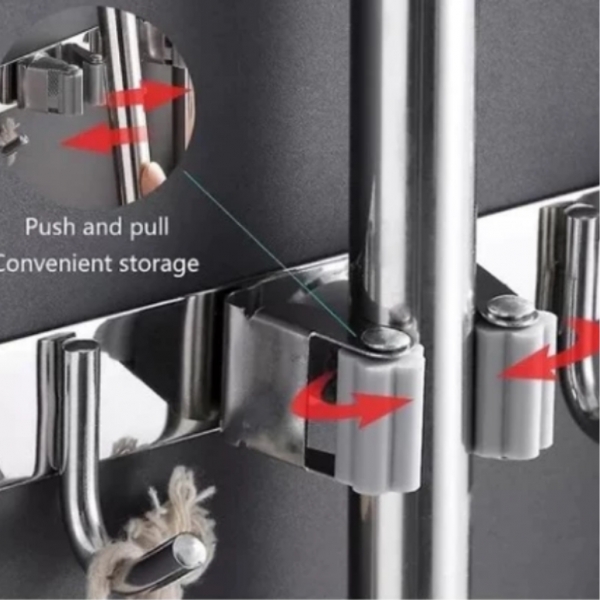 Push and pull
Convenient storage