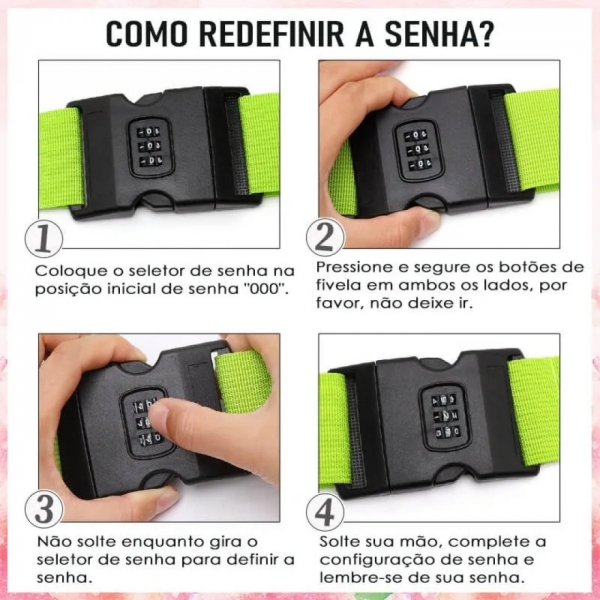 COMO REDEFINIR A SENHA?

1

Coloque o seletor de senha na posição inicial de senha "000".

2

Pressione e segure os botões de fivela em ambos os lados, por favor, não deixe ir.

3

Não solte enquanto gira o seletor de senha para definir a senha.

4

Solte sua mão, complete a configuração de senha e lembre-se de sua senha.