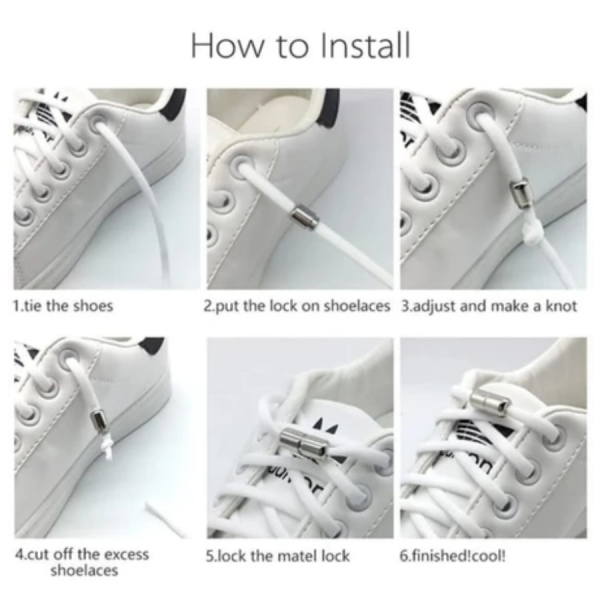 How to Install

1.tie the shoes

2.put the lock on shoelaces

3.adjust and make a knot

4.cut off the excess shoelaces

5.lock the matel lock

6.finished!cool!