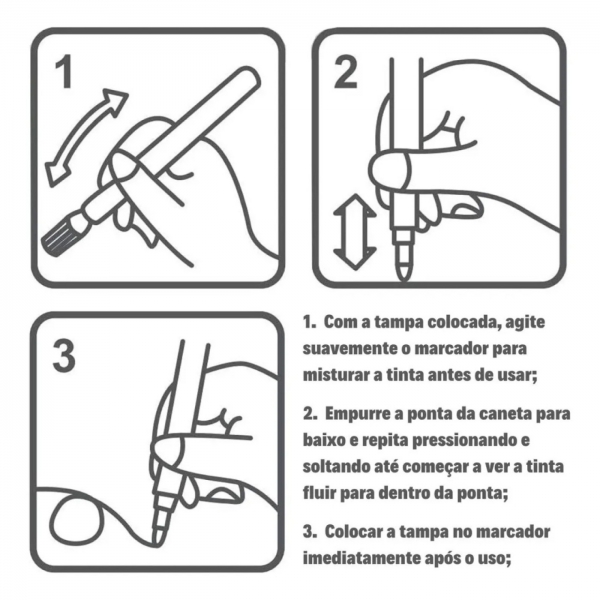 1

2

3

1. Com a tampa colocada, agite suavemente o marcador para misturar a tinta antes de usar;

2. Empurre a ponta da caneta para baixo e repita pressionando e soltando até começar a ver a tinta fluir para dentro da ponta;

3. Colocar a tampa no marcador imediatamente após o uso;